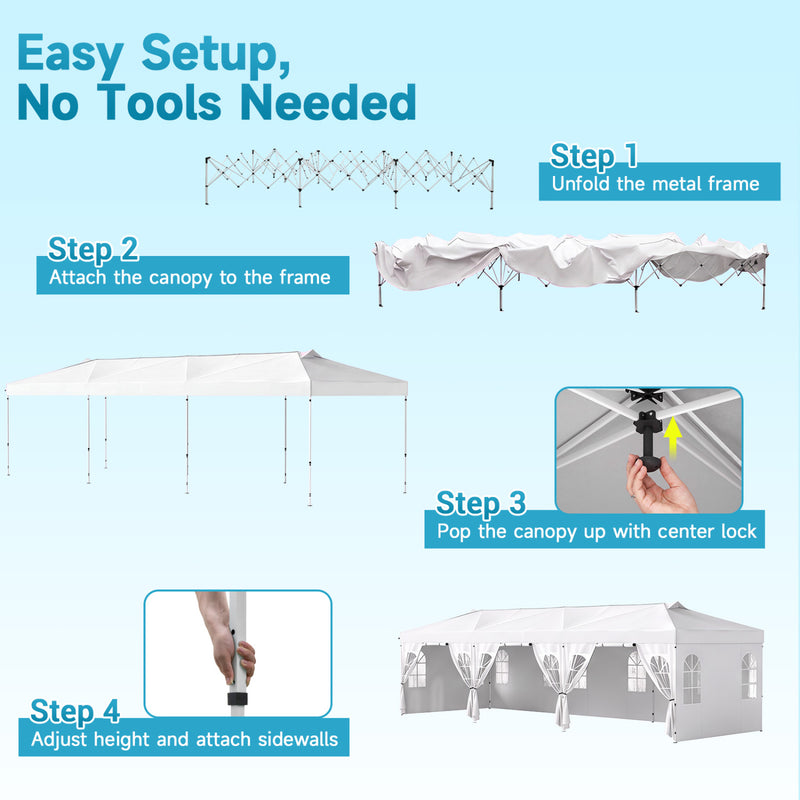 Easy Setup,
No Tools Needed

Step 1
Unfold the metal frame

Step 2
Attach the canopy to the frame

Step 3
Pop the canopy up with center lock

Step 4
Adjust height and attach sidewalls